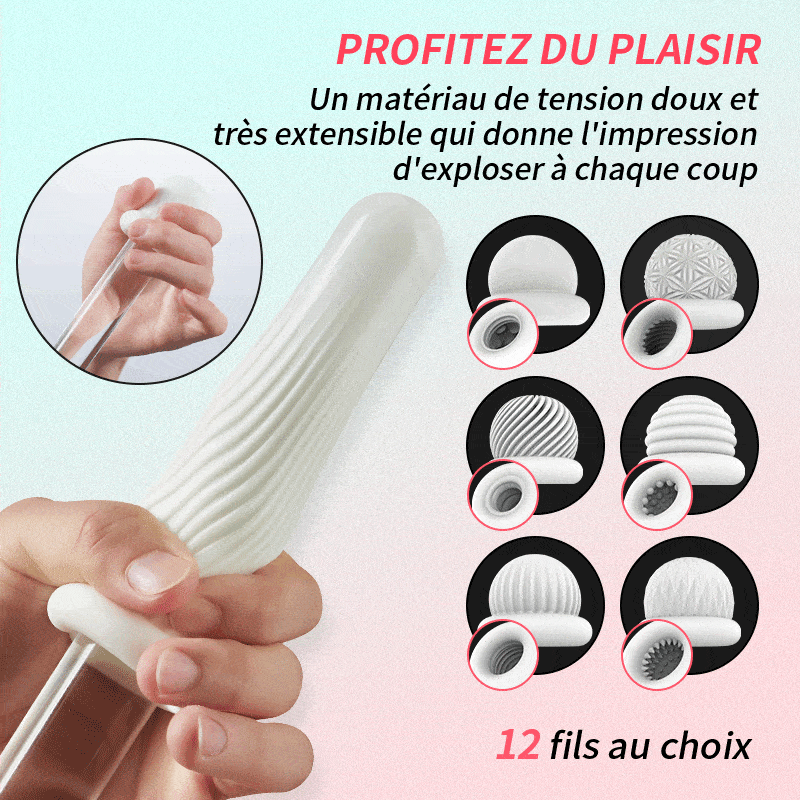 PROFITEZ DU PLAISIR

Un matériau de tension doux et très extensible qui donne l'impression d'exploser à chaque coup

12 fils au choix