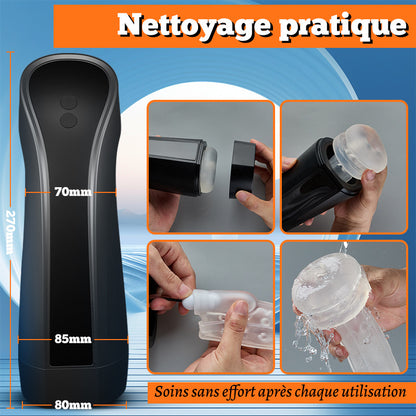 Nettoyage pratique

270mm

70mm

85mm

80mm

Soins sans effort après chaque utilisation