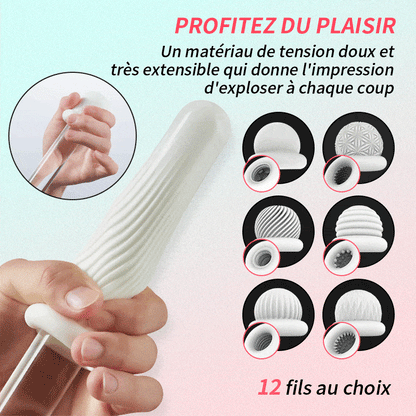 PROFITEZ DU PLAISIR

Un matériau de tension doux et très extensible qui donne l'impression d'exploser à chaque coup

12 fils au choix