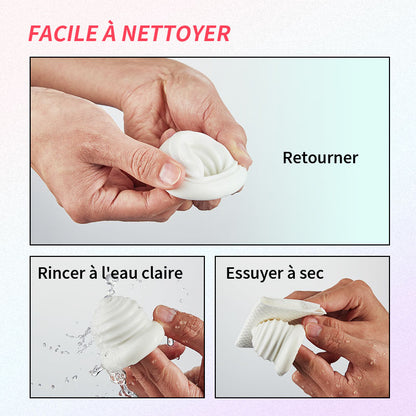 FACILE À NETTOYER

Retourner

Rincer à l'eau claire

Essuyer à sec